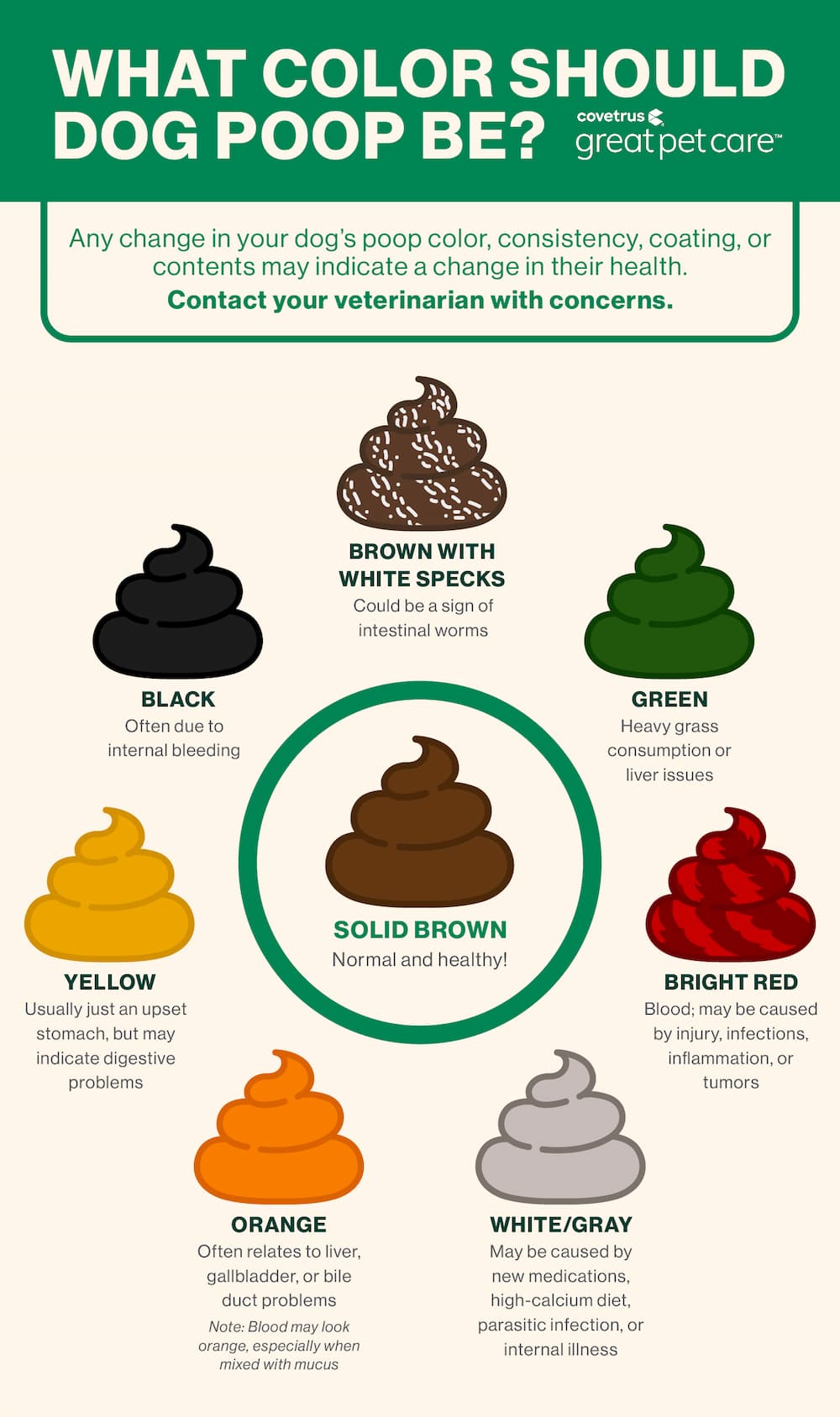 WHAT COLOR SHOULD DOG POOP BE?

covetrus
great pet care™

Any change in your dog's poop color, consistency, coating, or contents may indicate a change in their health.
Contact your veterinarian with concerns.

BROWN WITH WHITE SPECKS
Could be a sign of intestinal worms

BLACK
Often due to internal bleeding

GREEN
Heavy grass consumption or liver issues

SOLID BROWN
Normal and healthy!

YELLOW
Usually just an upset stomach, but may indicate digestive problems

BRIGHT RED
Blood; may be caused by injury, infections, inflammation, or tumors

ORANGE
Often relates to liver, gallbladder, or bile duct problems
Note: Blood may look orange, especially when mixed with mucus

WHITE/GRAY
May be caused by new medications, high-calcium diet, parasitic infection, or internal illness