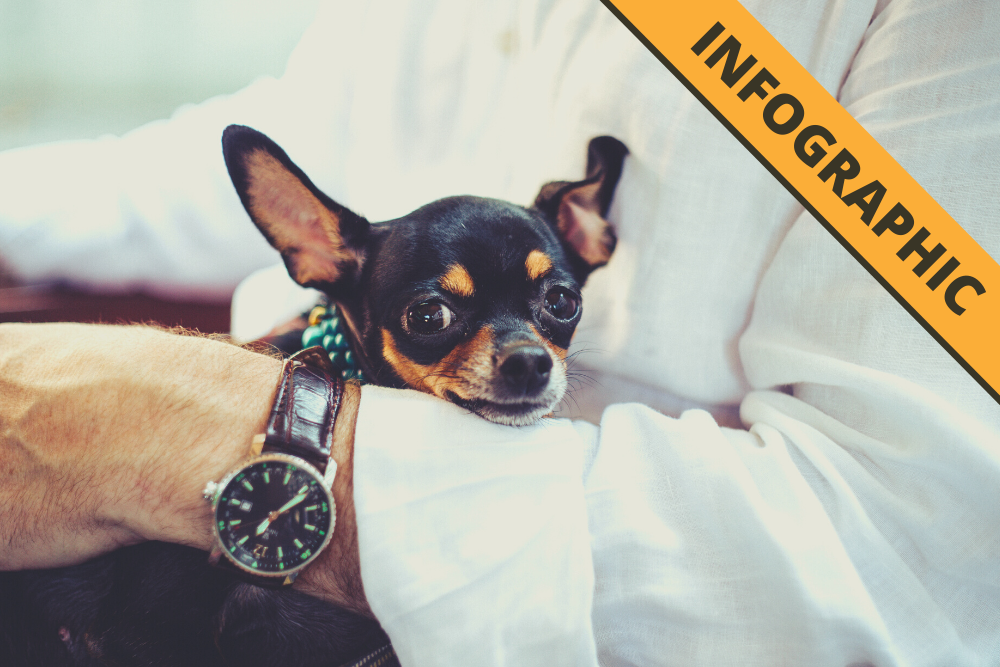 INFOGRAPHIC